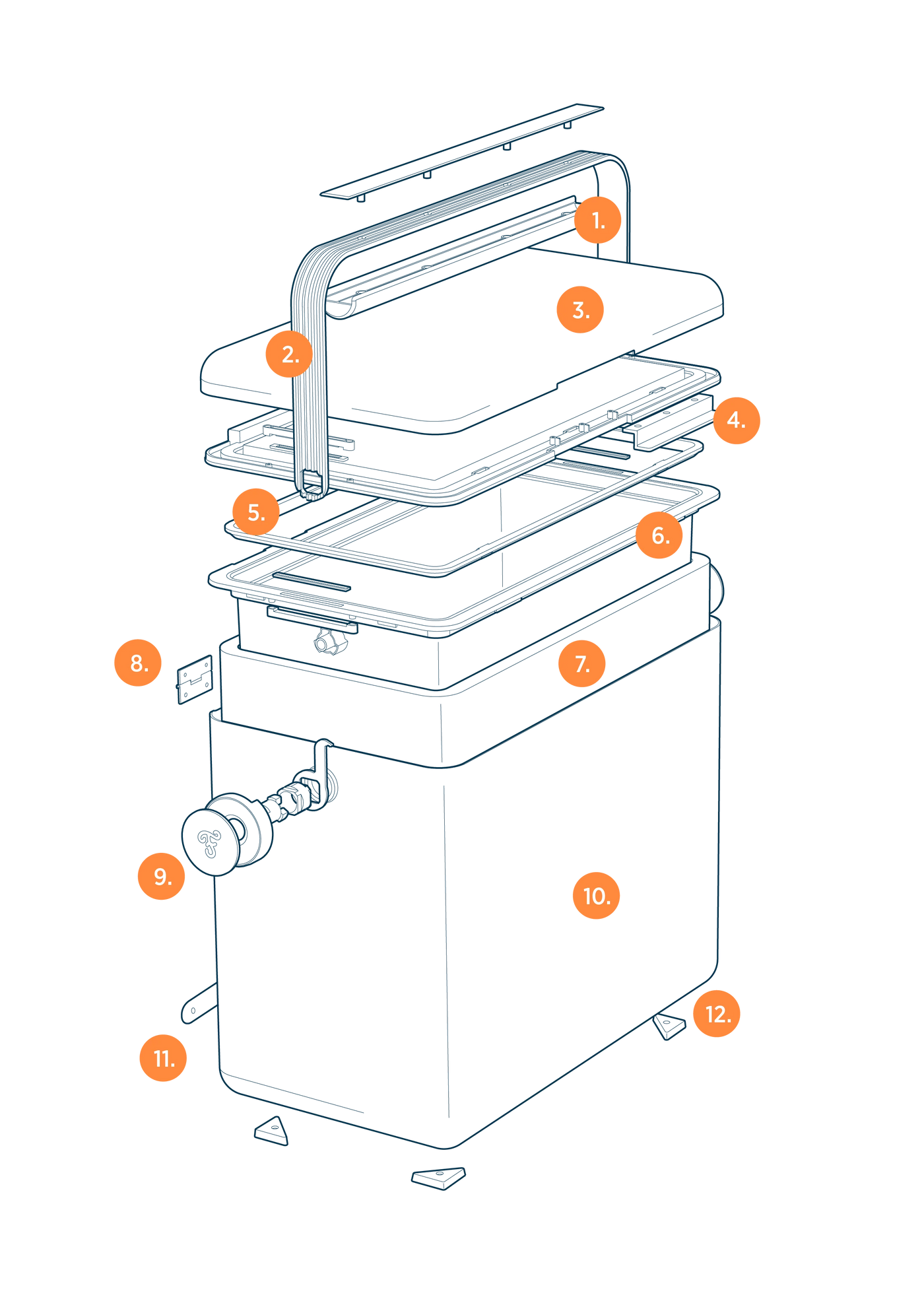 1.
3.
2.
4.
5.
6.
8.
7.
9.
10.
12.
11.